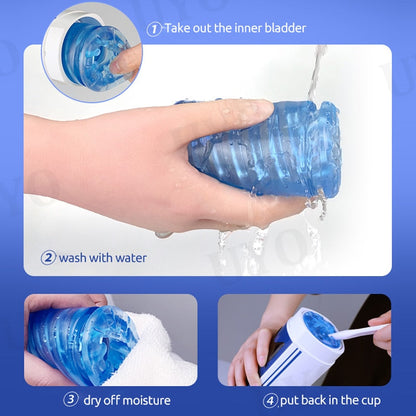 1 Take out the inner bladder

2 wash with water

3 dry off moisture

4 put back in the cup